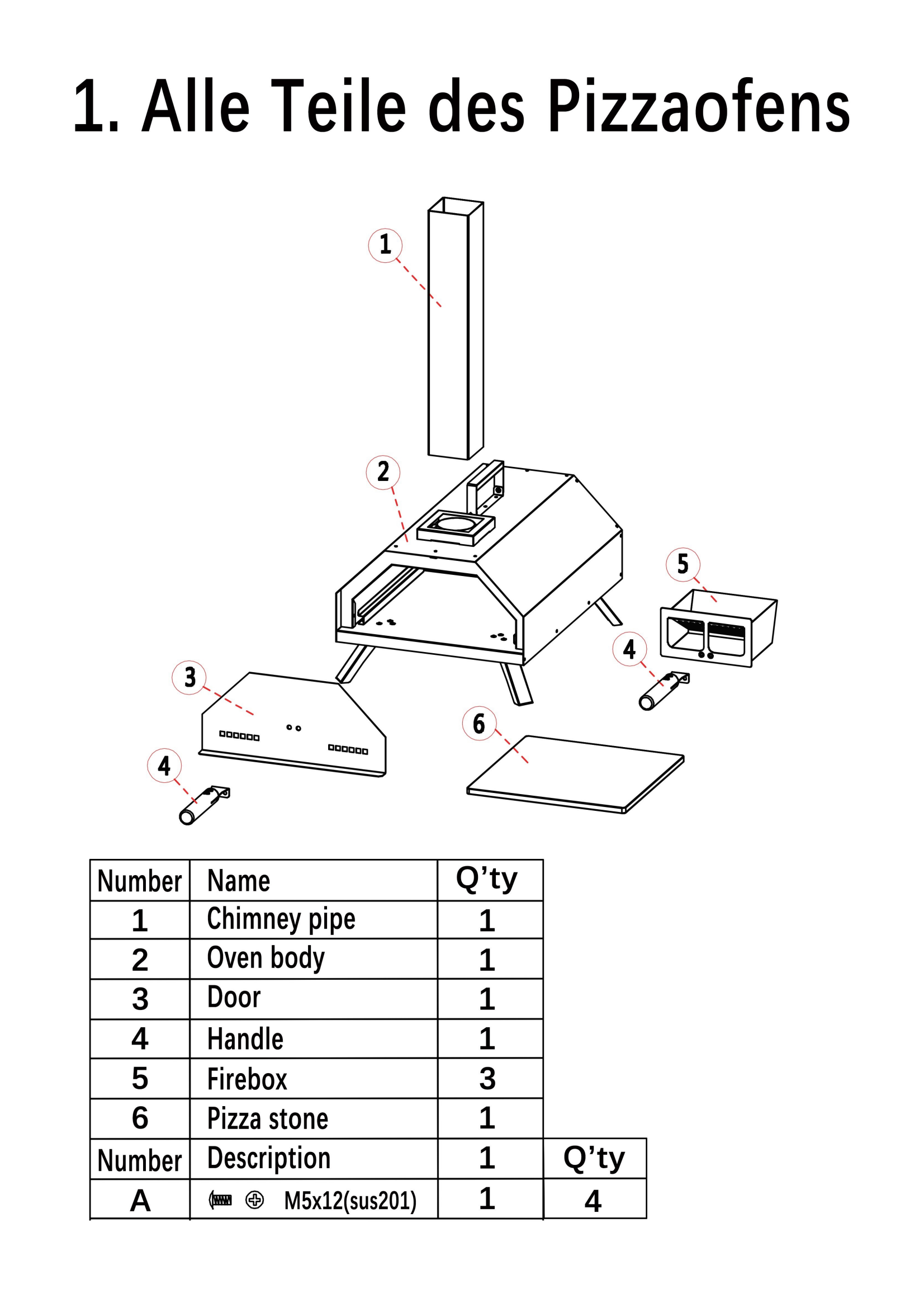 1. Alle Teile des Pizzaofens

1

2

5

4

3

6

4

| Number | Name | Q'ty | |
|---|---|---|---|
| 1 | Chimney pipe | 1 | |
| 2 | Oven body | 1 | |
| 3 | Door | 1 | |
| 4 | Handle | 1 | |
| 5 | Firebox | 3 | |
| 6 | Pizza stone | 1 | |
| Number | Description | 1 | Q'ty |
| A | M5x12(sus201) | 1 | 4 |